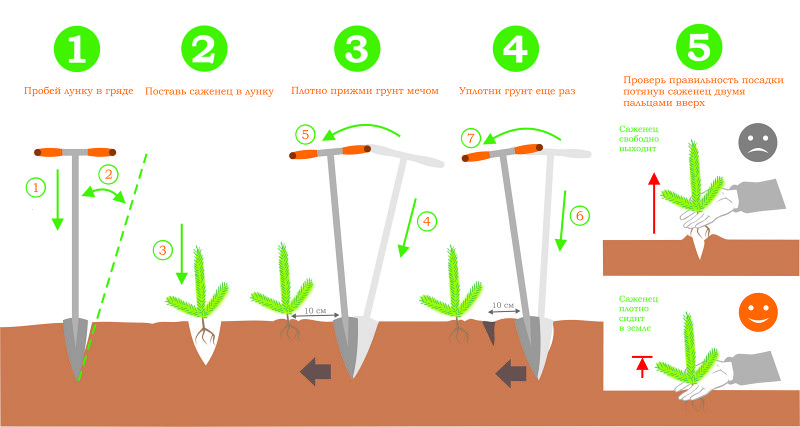 1
Пробей лунку в гряде

2
Поставь саженец в лунку

3
Плотно прижми грунт мечом

4
Уплотни грунт еще раз

5
Проверь правильность посадки потянув саженец двумя пальцами вверх

1
2
3
5
4
10 см
7
6
10 см

Саженец свободно выходит

Саженец плотно сидит в земле